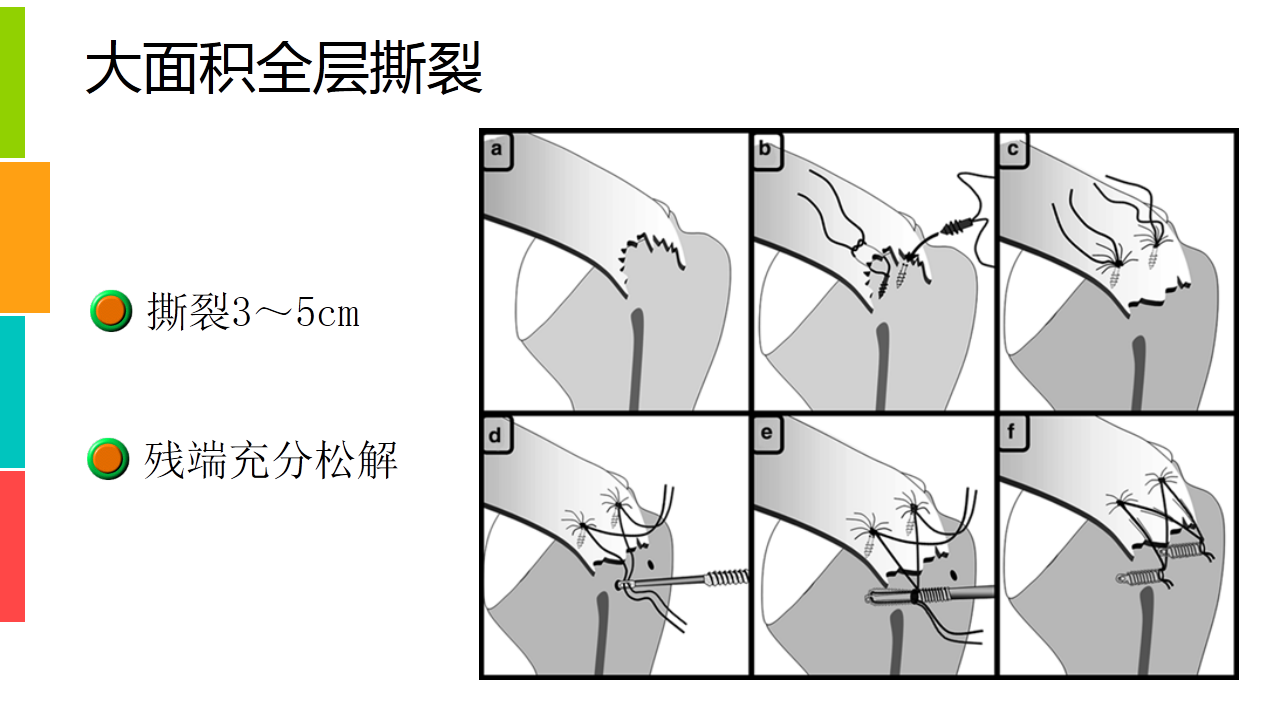 大面积全层撕裂

撕裂3～5cm

残端充分松解

a

b

c

d

e

f